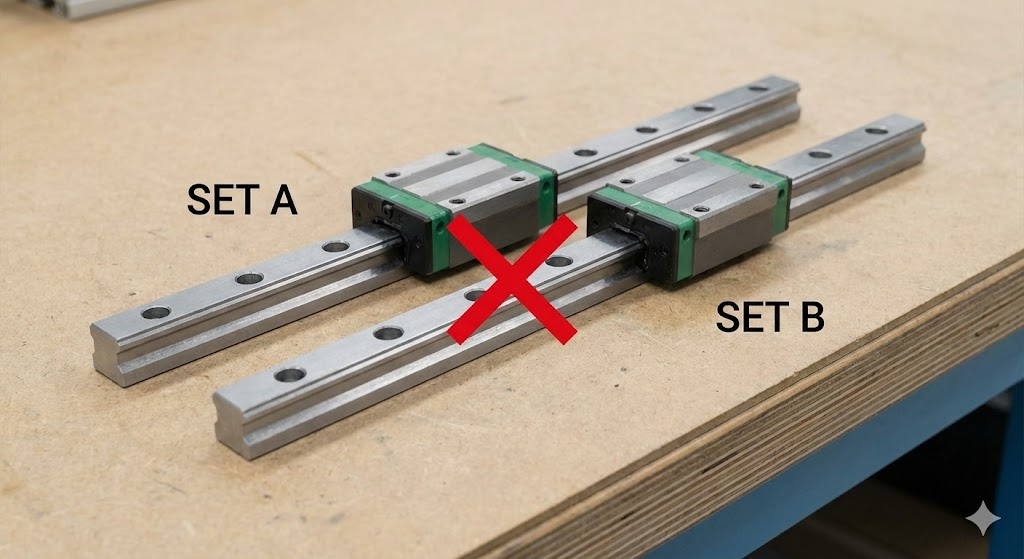 SET A

SET B