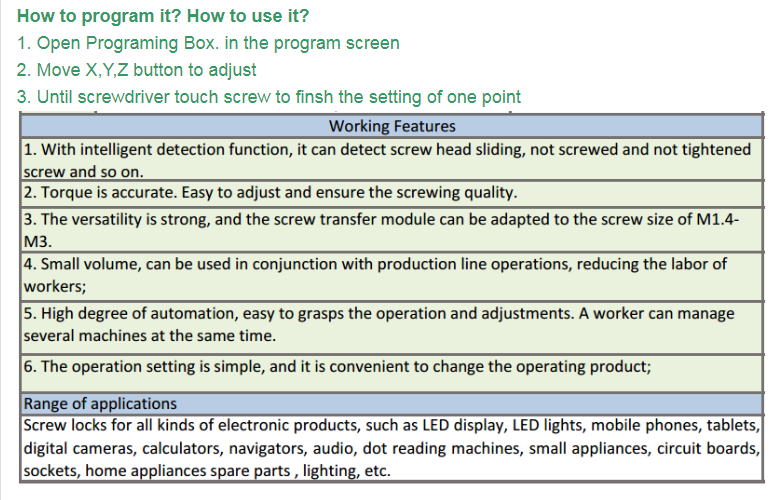 How to program it? How to use it?
1. Open Programing Box. in the program screen
2. Move X,Y,Z button to adjust
3. Until screwdriver touch screw to finsh the setting of one point

| Working Features |
|---|
| 1. With intelligent detection function, it can detect screw head sliding, not screwed and not tightened screw and so on. |
| 2. Torque is accurate. Easy to adjust and ensure the screwing quality. |
| 3. The versatility is strong, and the screw transfer module can be adapted to the screw size of M1.4-M3. |
| 4. Small volume, can be used in conjunction with production line operations, reducing the labor of workers; |
| 5. High degree of automation, easy to grasps the operation and adjustments. A worker can manage several machines at the same time. |
| 6. The operation setting is simple, and it is convenient to change the operating product; |
| Range of applications |
| Screw locks for all kinds of electronic products, such as LED display, LED lights, mobile phones, tablets, digital cameras, calculators, navigators, audio, dot reading machines, small appliances, circuit boards, sockets, home appliances spare parts , lighting, etc. |